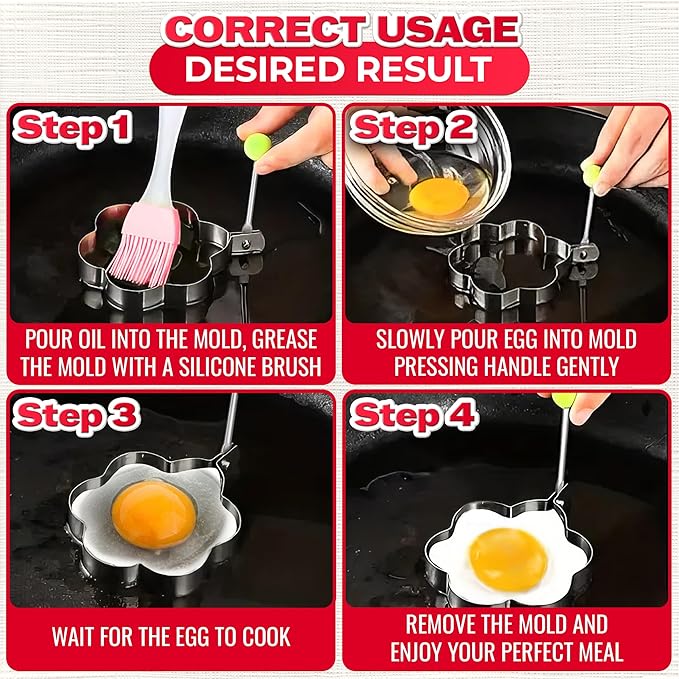 CORRECT USAGE
DESIRED RESULT

Step 1

POUR OIL INTO THE MOLD, GREASE THE MOLD WITH A SILICONE BRUSH

Step 2

SLOWLY POUR EGG INTO MOLD PRESSING HANDLE GENTLY

Step 3

WAIT FOR THE EGG TO COOK

Step 4

REMOVE THE MOLD AND ENJOY YOUR PERFECT MEAL