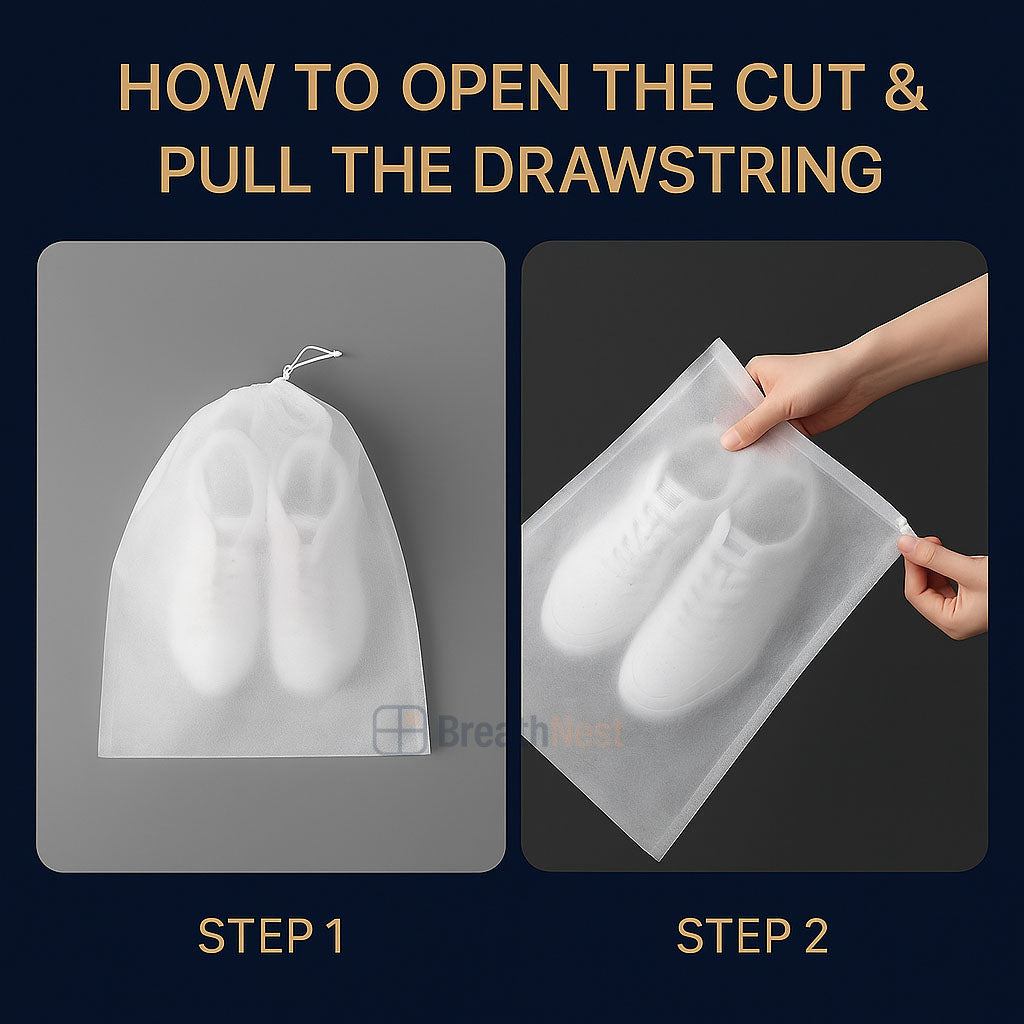 HOW TO OPEN THE CUT & PULL THE DRAWSTRING

BreathNest

STEP 1

STEP 2