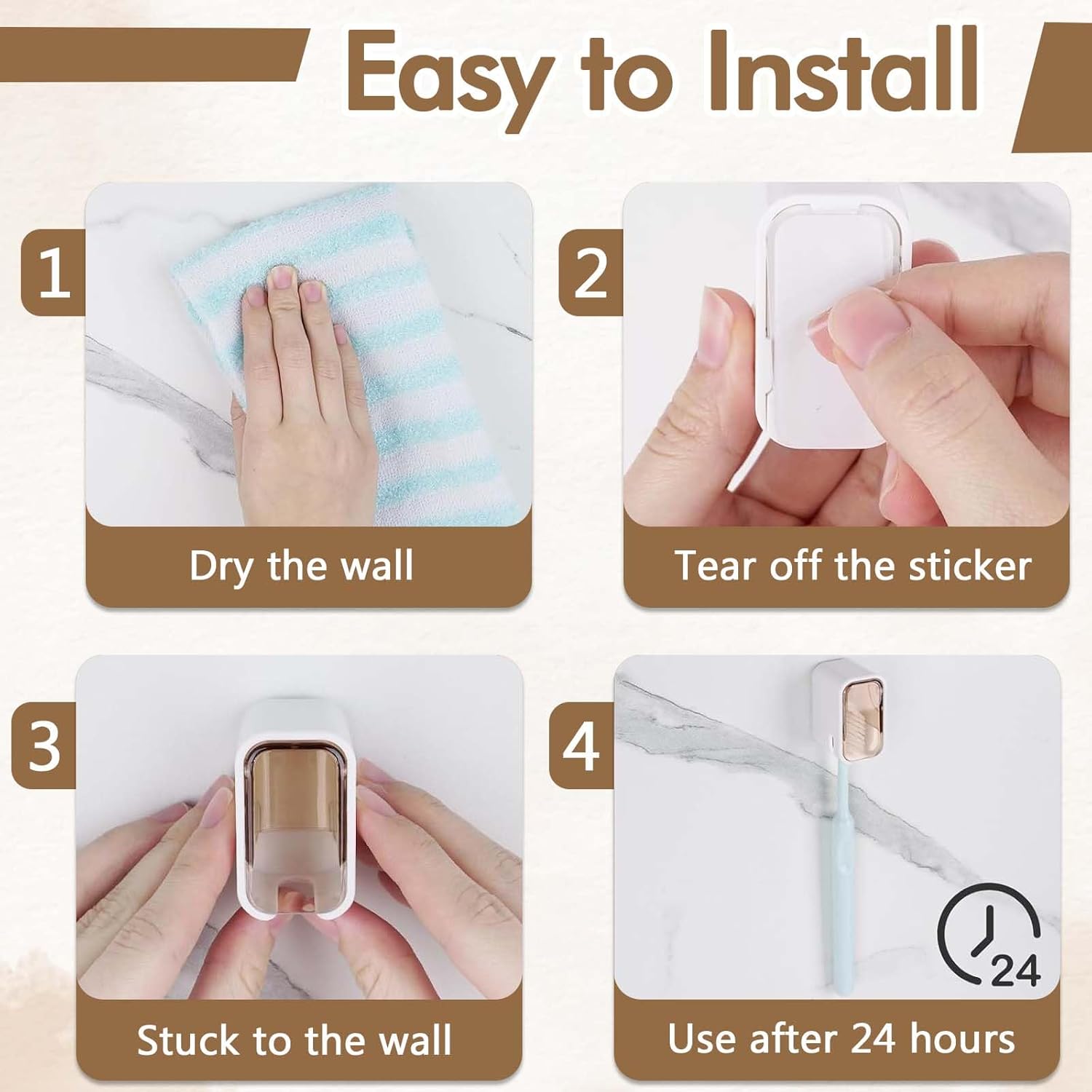 Easy to Install

1

Dry the wall

2

Tear off the sticker

3

Stuck to the wall

4

24

Use after 24 hours