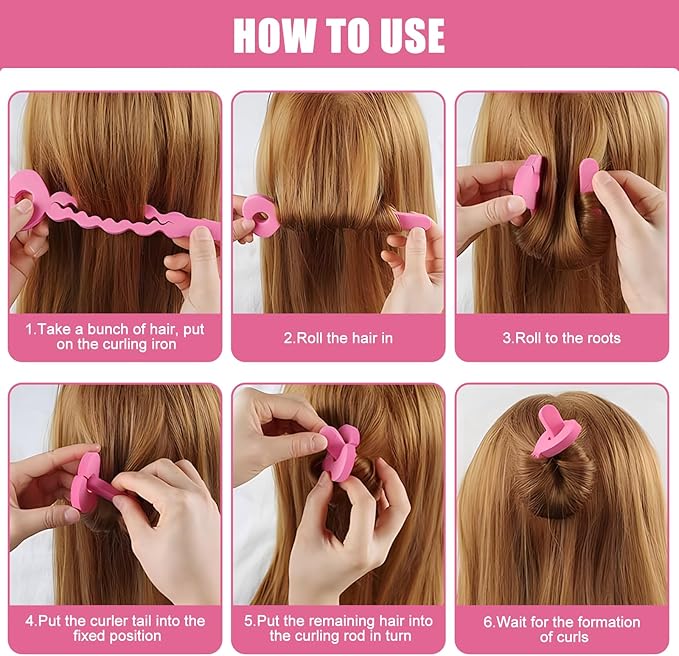 HOW TO USE

1.Take a bunch of hair, put on the curling iron

2.Roll the hair in

3.Roll to the roots

4.Put the curler tail into the fixed position

5.Put the remaining hair into the curling rod in turn

6.Wait for the formation of curls